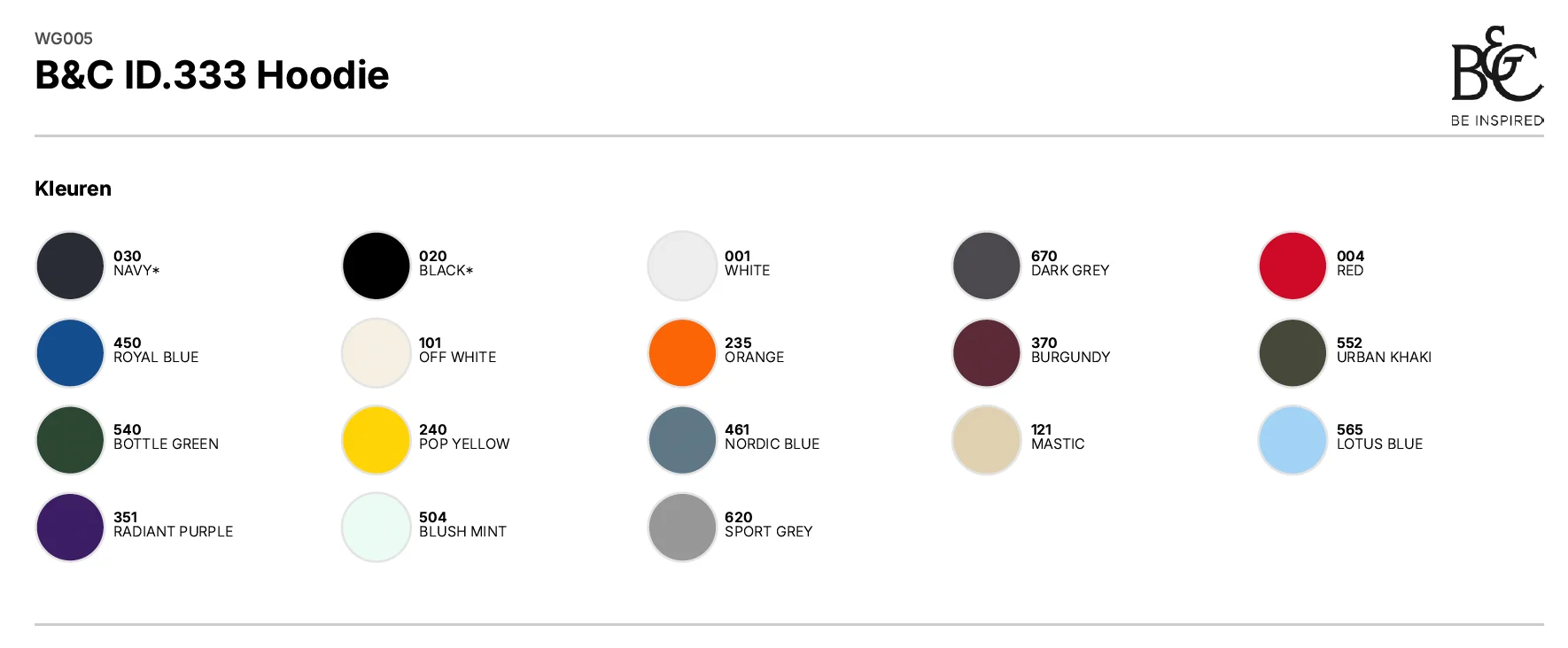 WG005

B&C ID.333 Hoodie

B&C
BE INSPIRED

Kleuren

030
NAVY*

450
ROYAL BLUE

540
BOTTLE GREEN

351
RADIANT PURPLE

020
BLACK*

101
OFF WHITE

240
POP YELLOW

504
BLUSH MINT

001
WHITE

235
ORANGE

461
NORDIC BLUE

620
SPORT GREY

670
DARK GREY

370
BURGUNDY

121
MASTIC

004
RED

552
URBAN KHAKI

565
LOTUS BLUE